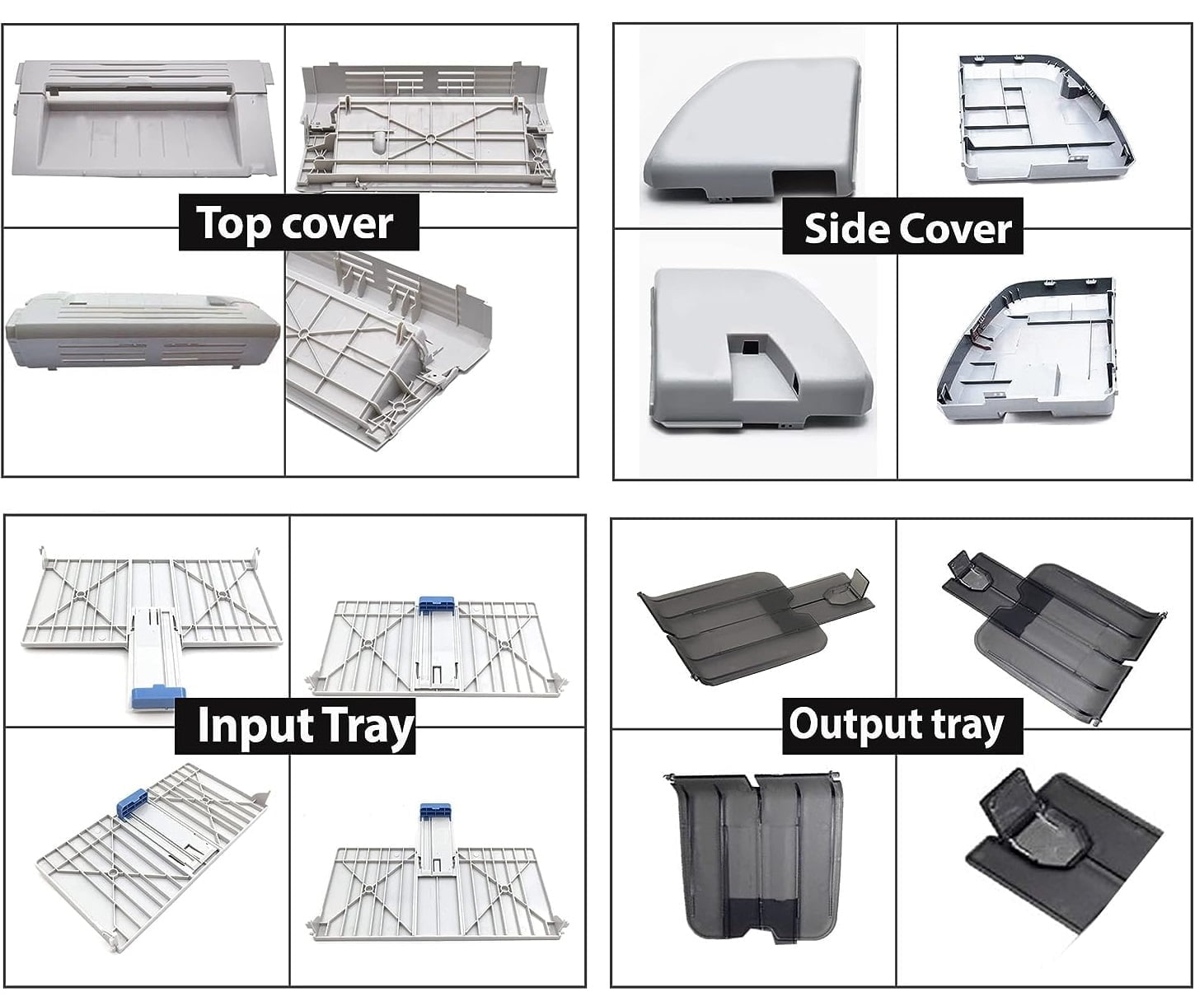 Top cover

Side Cover

Input Tray

Output tray